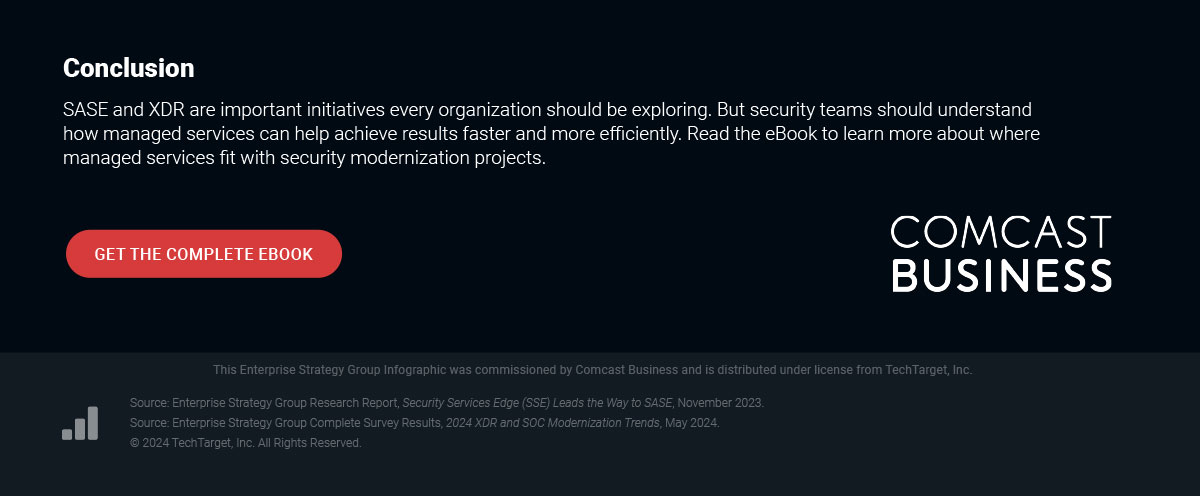 Conclusion

SASE and XDR are important initiatives every organization should be exploring. But security teams should understand how managed services can help achieve results faster and more efficiently. Read the eBook to learn more about where managed services fit with security modernization projects.

GET THE COMPLETE EBOOK

COMCAST BUSINESS

This Enterprise Strategy Group Infographic was commissioned by Comcast Business and is distributed under license from TechTarget, Inc.

Source: Enterprise Strategy Group Research Report, Security Services Edge (SSE) Leads the Way to SASE, November 2023.
Source: Enterprise Strategy Group Complete Survey Results, 2024 XDR and SOC Modernization Trends, May 2024.
© 2024 TechTarget, Inc. All Rights Reserved.